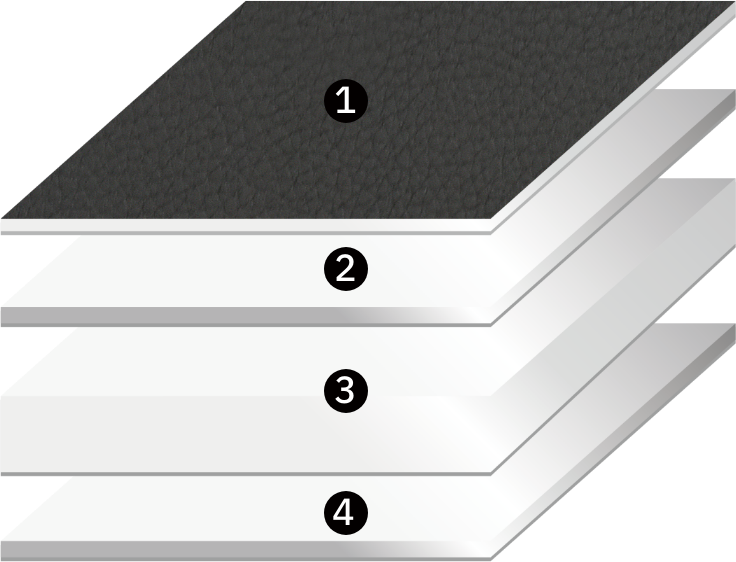 1
2
3
4